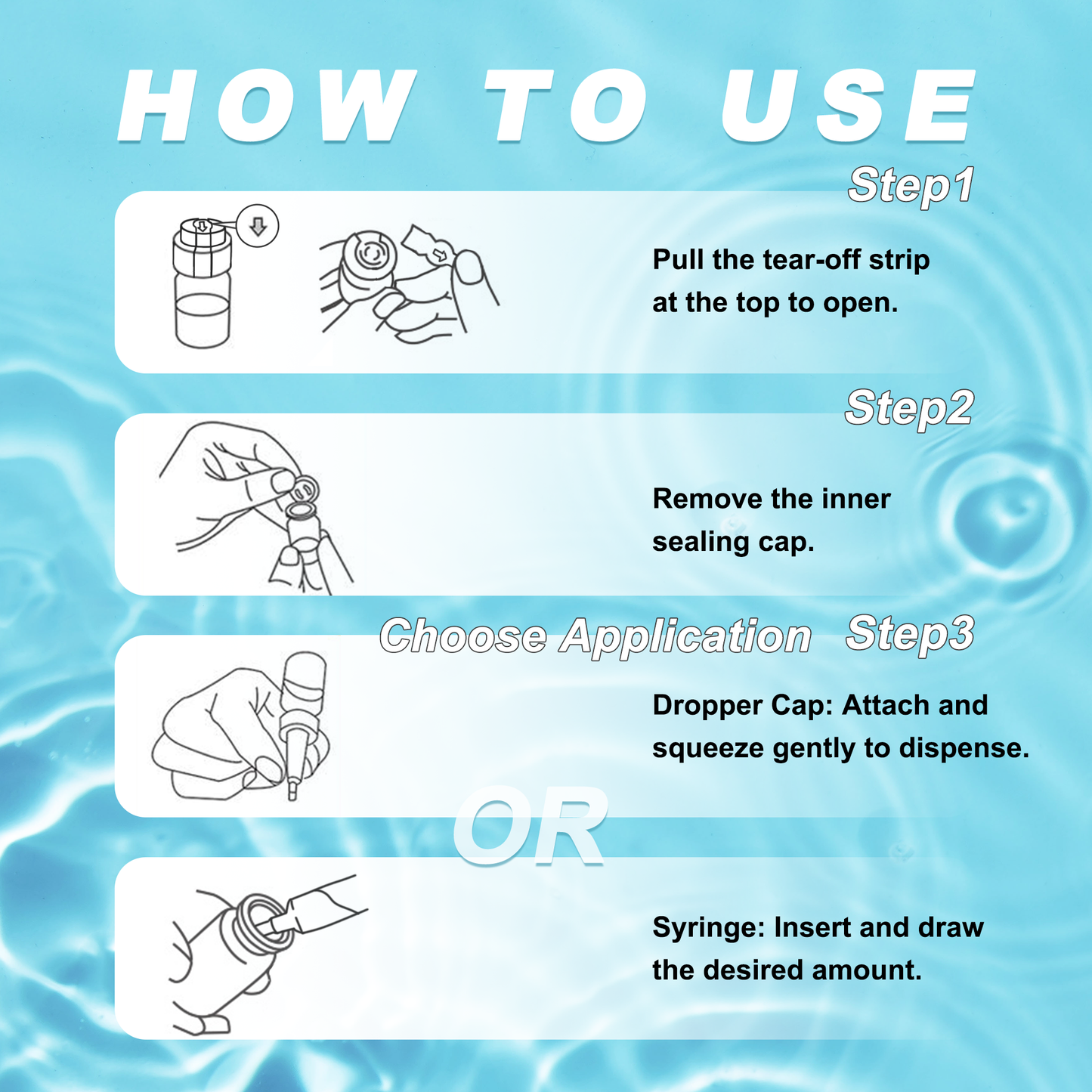 HOW TO USE

Step1

Pull the tear-off strip at the top to open.

Step2

Remove the inner sealing cap.

Choose Application Step3

Dropper Cap: Attach and squeeze gently to dispense.

OR

Syringe: Insert and draw the desired amount.